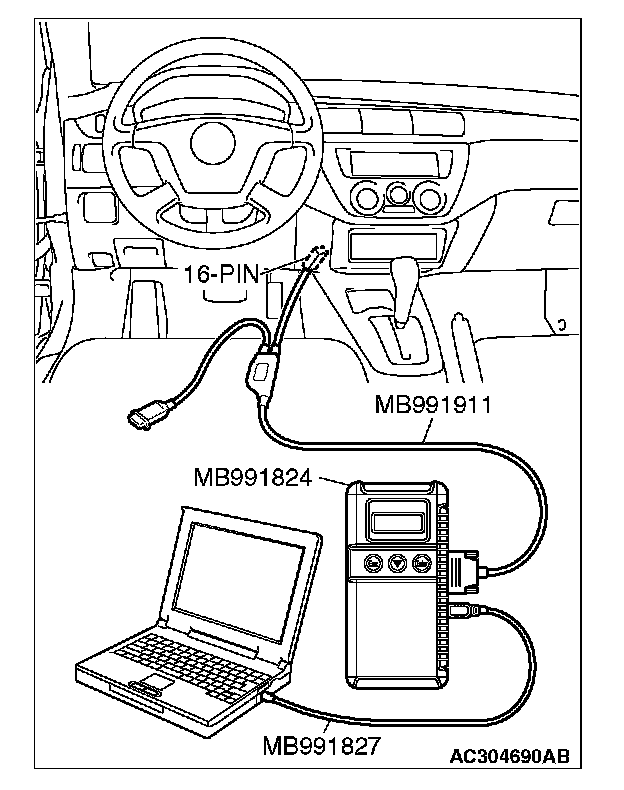 16-PIN
MB991911
MB991824
MB991827
AC304690AB