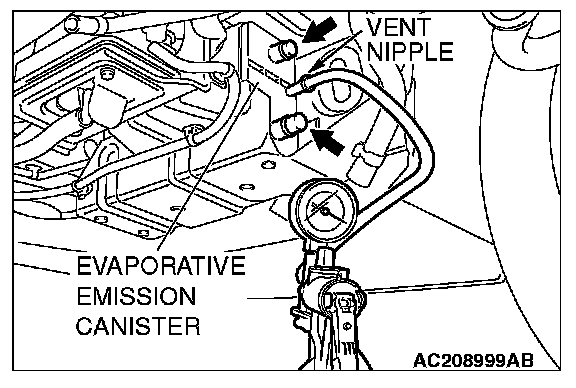 VENT NIPPLE

EVAPORATIVE EMISSION CANISTER

AC208999AB