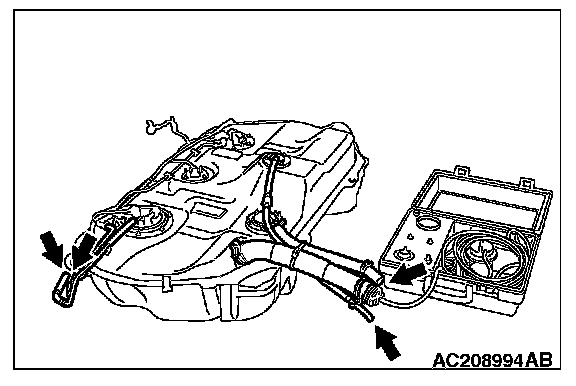 AC208994AB