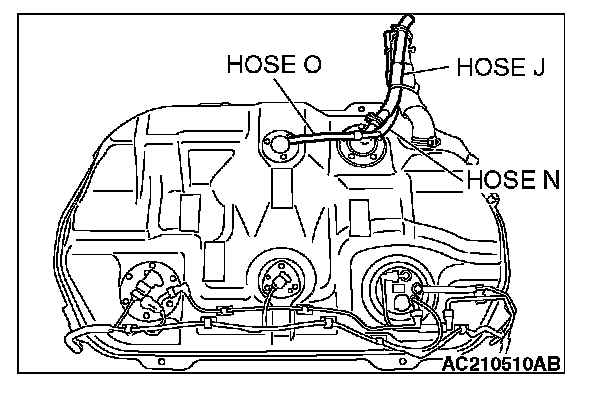 HOSE O
HOSE J
HOSE N
AC210510AB