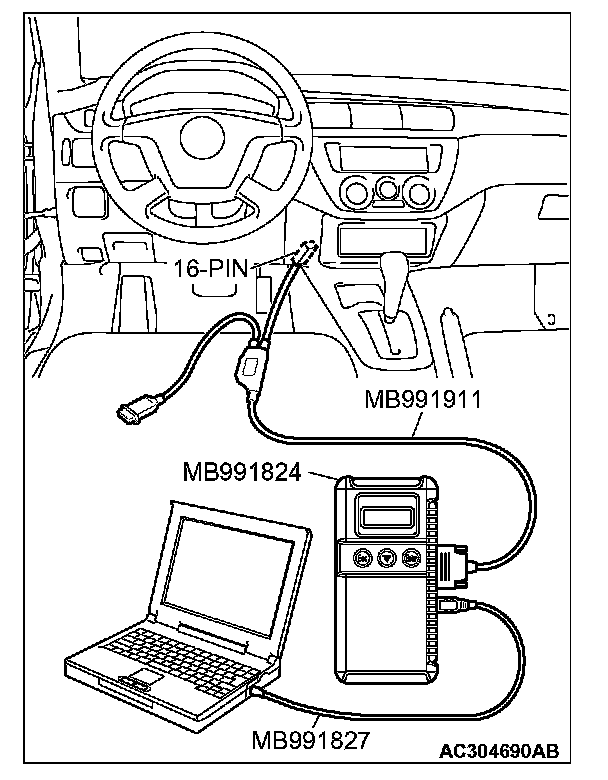 16-PIN
MB991911
MB991824
MB991827
AC304690AB