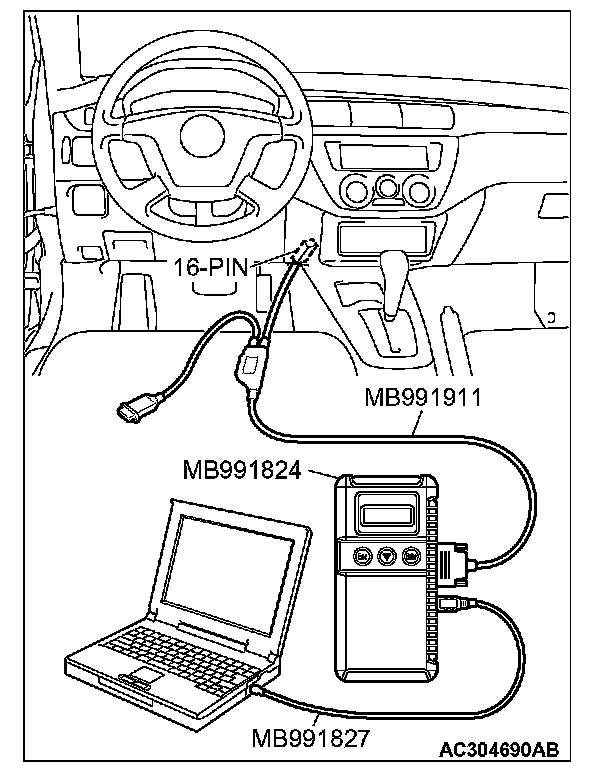 16-PIN

MB991911

MB991824

MB991827

AC304690AB