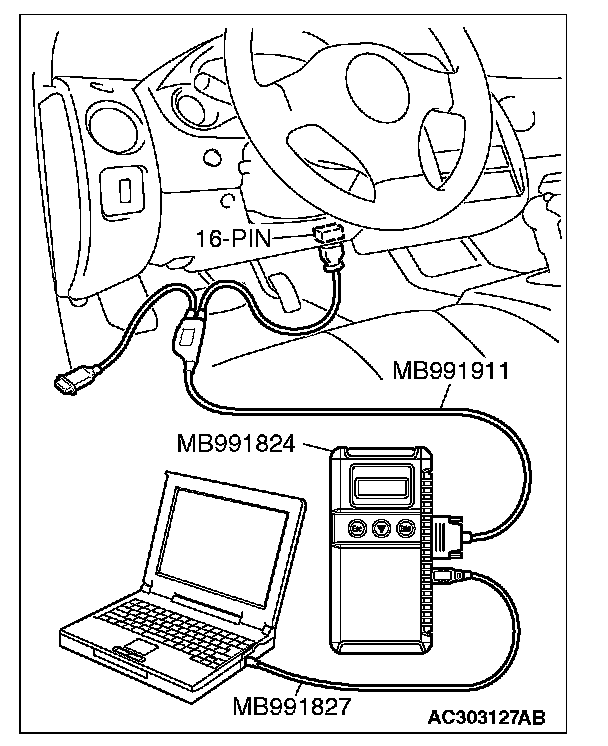 16-PIN

MB991911

MB991824

MB991827

AC303127AB