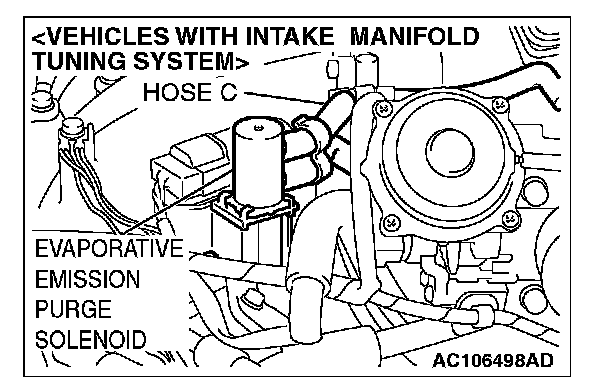 <VEHICLES WITH INTAKE MANIFOLD TUNING SYSTEM>

HOSE C

EVAPORATIVE EMISSION PURGE SOLENOID

AC106498AD