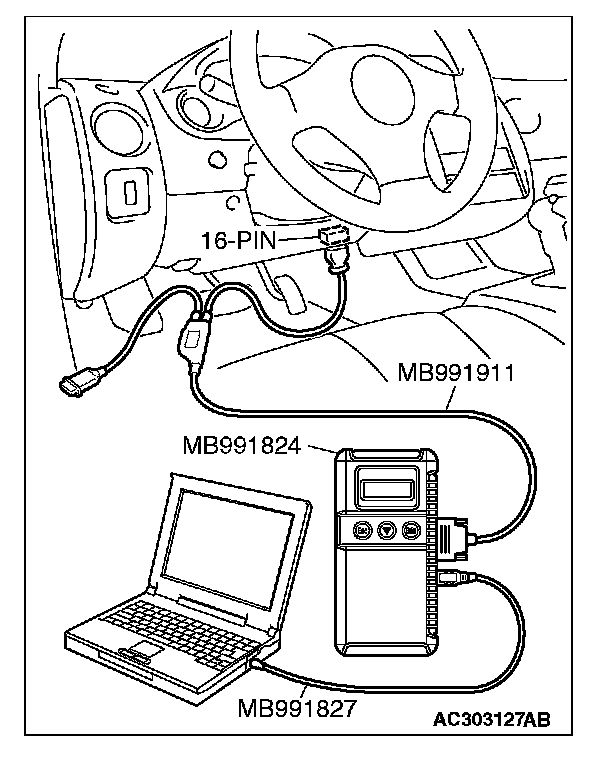 16-PIN

MB991911

MB991824

MB991827

AC303127AB