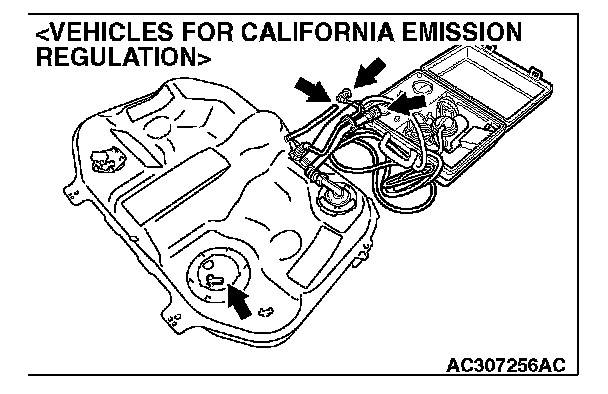 <VEHICLES FOR CALIFORNIA EMISSION REGULATION>

AC307256AC