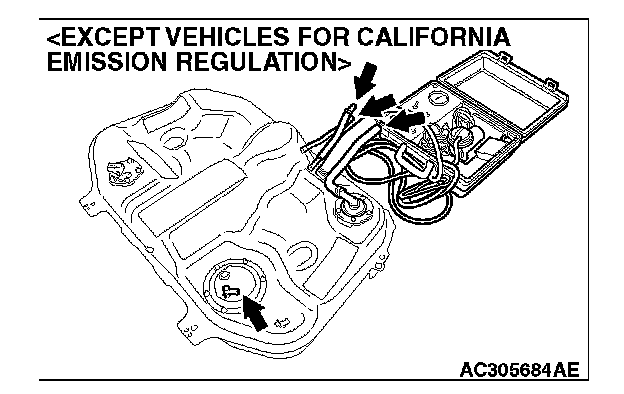 <EXCEPT VEHICLES FOR CALIFORNIA EMISSION REGULATION>

AC305684AE