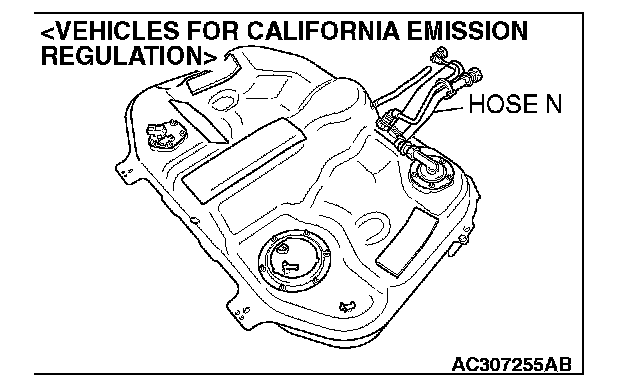 <VEHICLES FOR CALIFORNIA EMISSION REGULATION>

HOSE N

AC307255AB