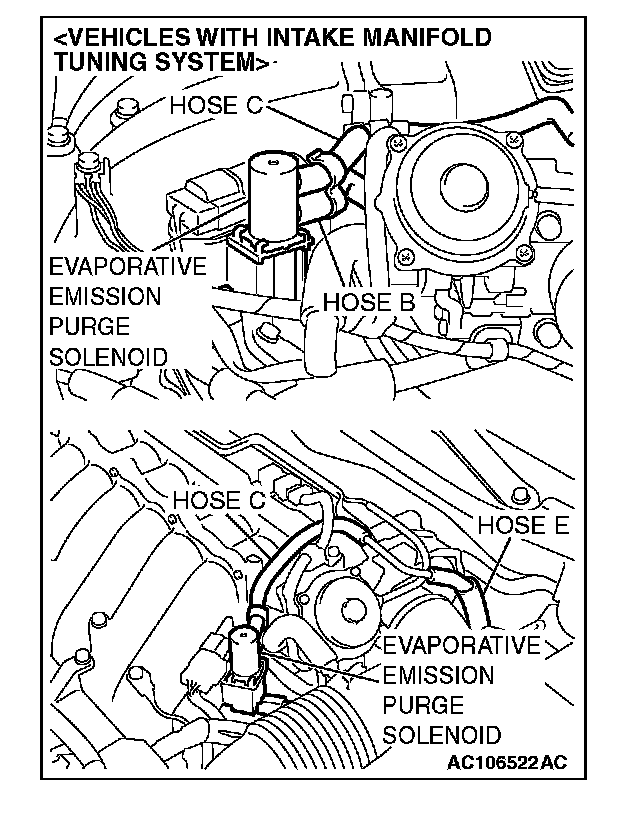 <VEHICLES WITH INTAKE MANIFOLD TUNING SYSTEM>

HOSE C

EVAPORATIVE EMISSION PURGE SOLENOID

HOSE B

HOSE C

HOSE E

EVAPORATIVE EMISSION PURGE SOLENOID

AC106522AC