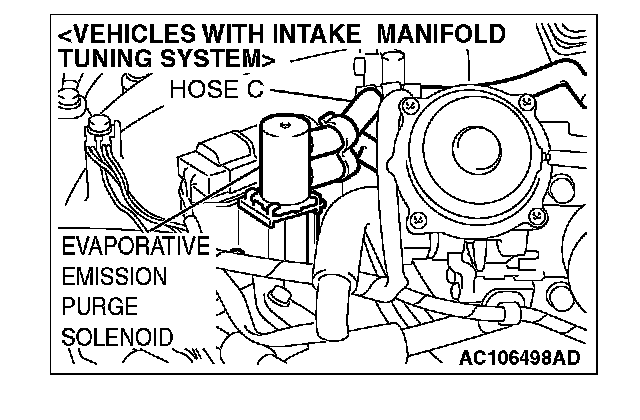 <VEHICLES WITH INTAKE MANIFOLD TUNING SYSTEM>

HOSE C

EVAPORATIVE EMISSION PURGE SOLENOID

AC106498AD