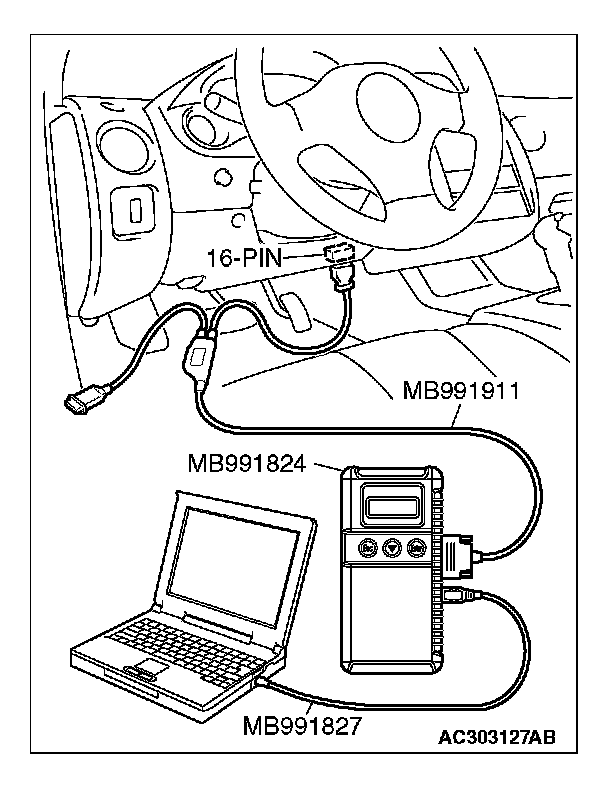 16-PIN

MB991911

MB991824

MB991827

AC303127AB