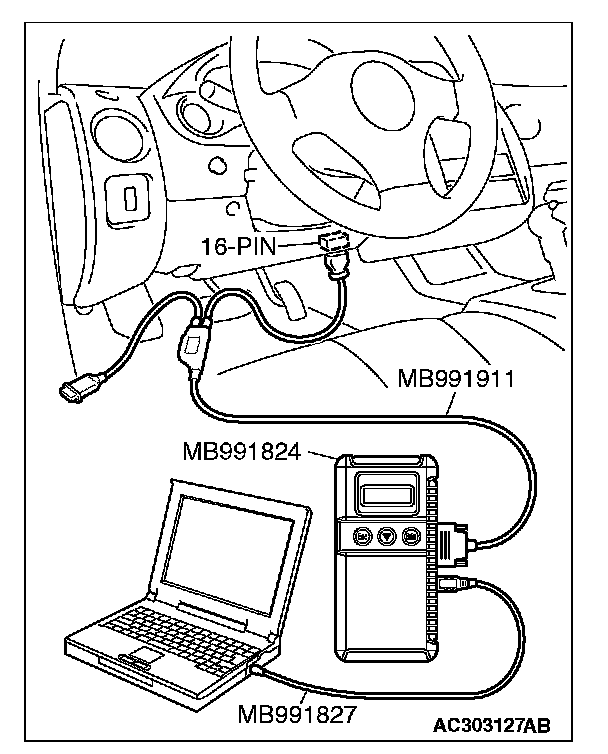 16-PIN

MB991911

MB991824

MB991827

AC303127AB