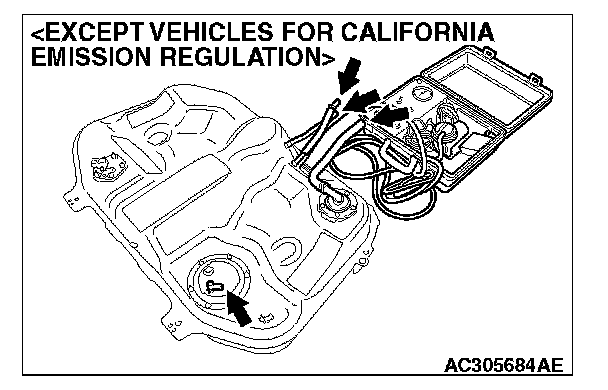 <EXCEPT VEHICLES FOR CALIFORNIA EMISSION REGULATION>

AC305684AE