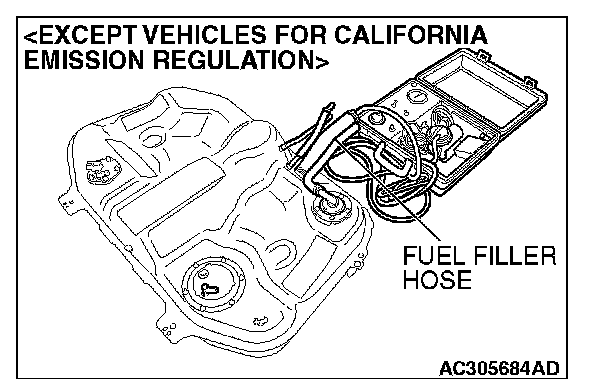 <EXCEPT VEHICLES FOR CALIFORNIA EMISSION REGULATION>

FUEL FILLER HOSE

AC305684AD