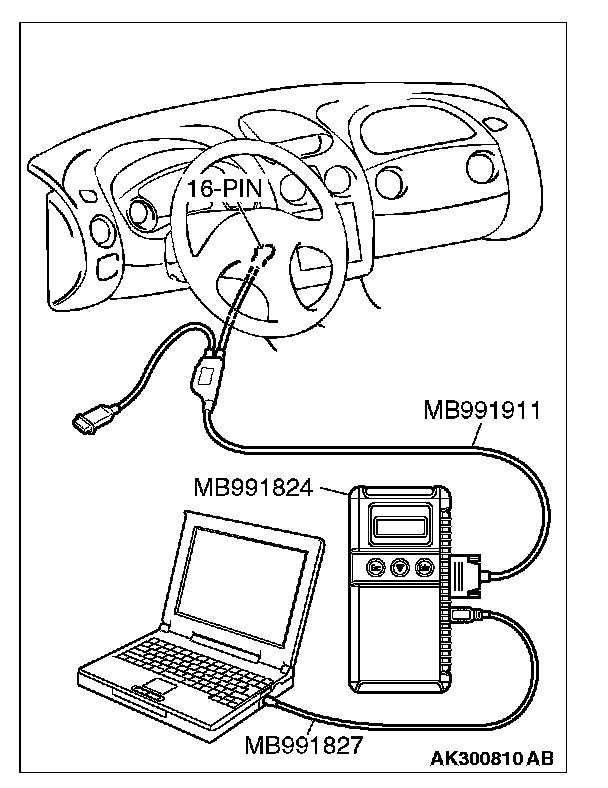 16-PIN
MB991911
MB991824
MB991827
AK300810 AB