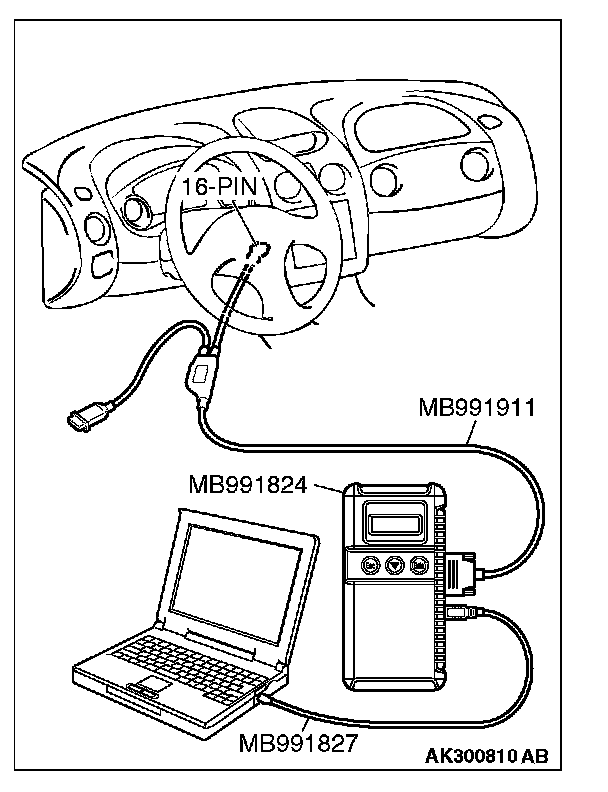 16-PIN
MB991911
MB991824
MB991827
AK300810 AB