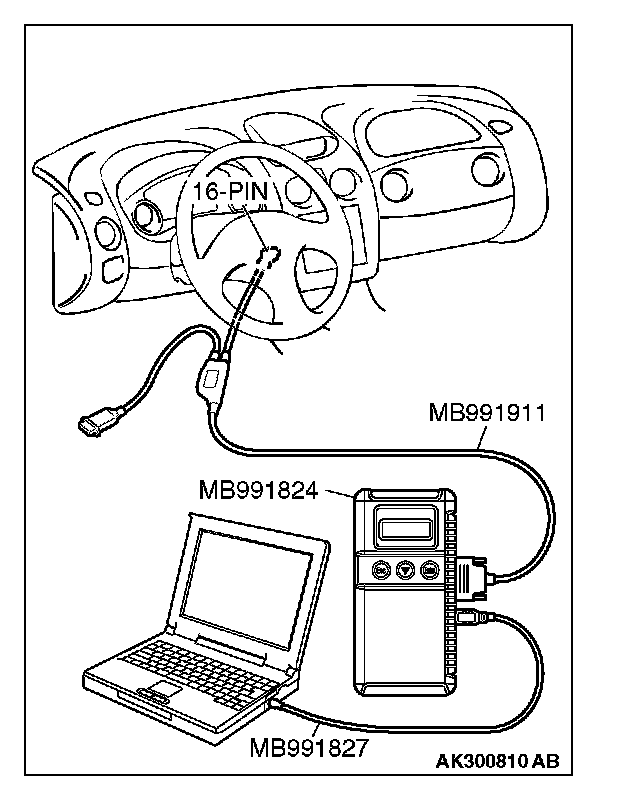 16-PIN

MB991911

MB991824

MB991827

AK300810 AB