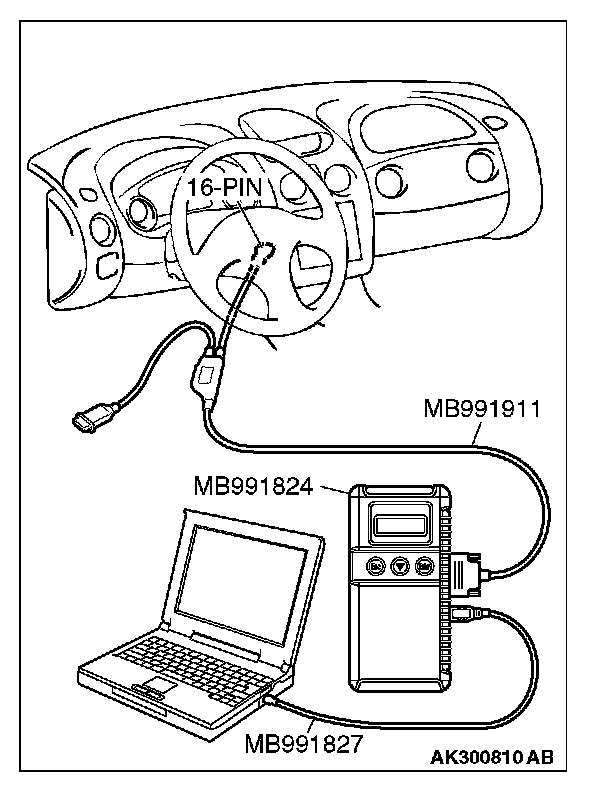 16-PIN

MB991911

MB991824

MB991827

AK300810 AB