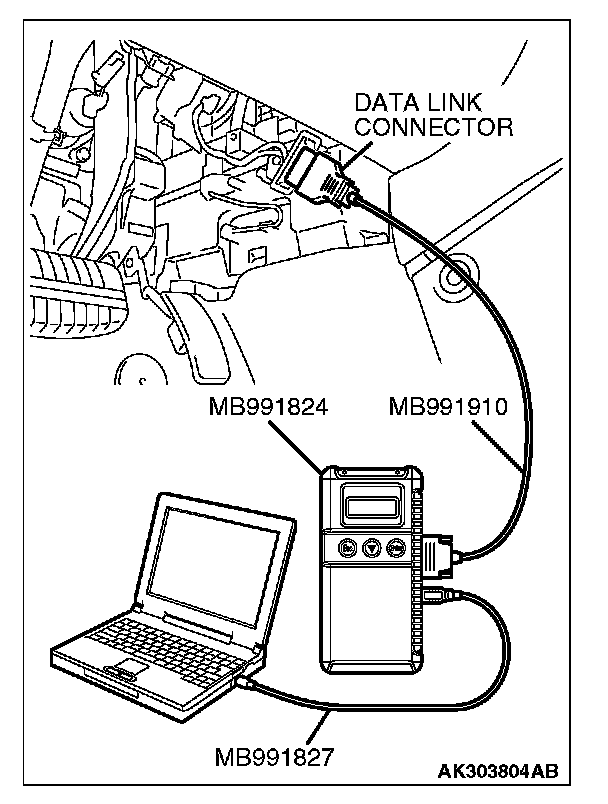 DATA LINK CONNECTOR

MB991824

MB991910

MB991827

AK303804AB