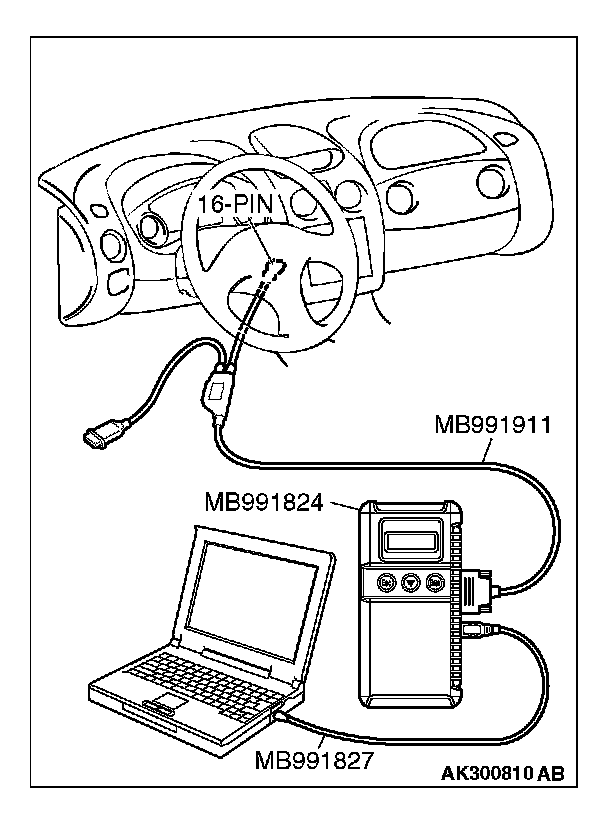 16-PIN
MB991911
MB991824
MB991827
AK300810 AB