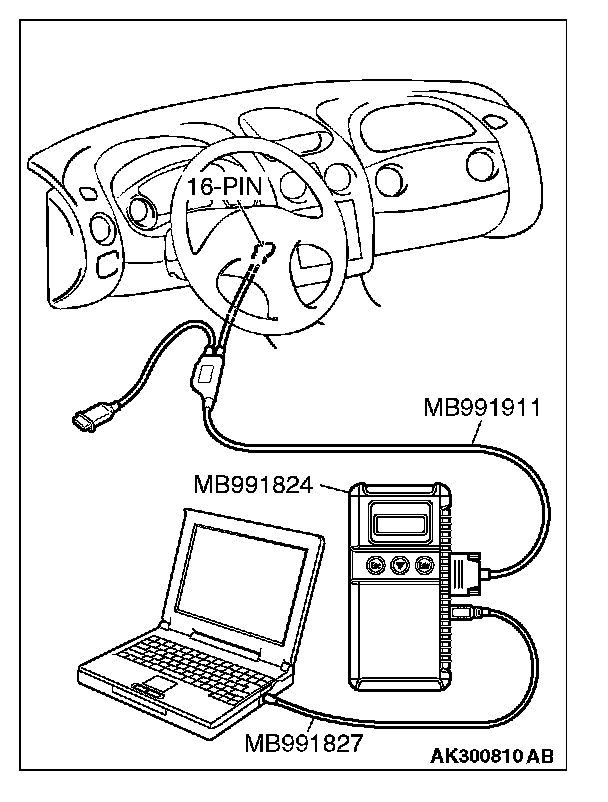 16-PIN

MB991911

MB991824

MB991827

AK300810 AB