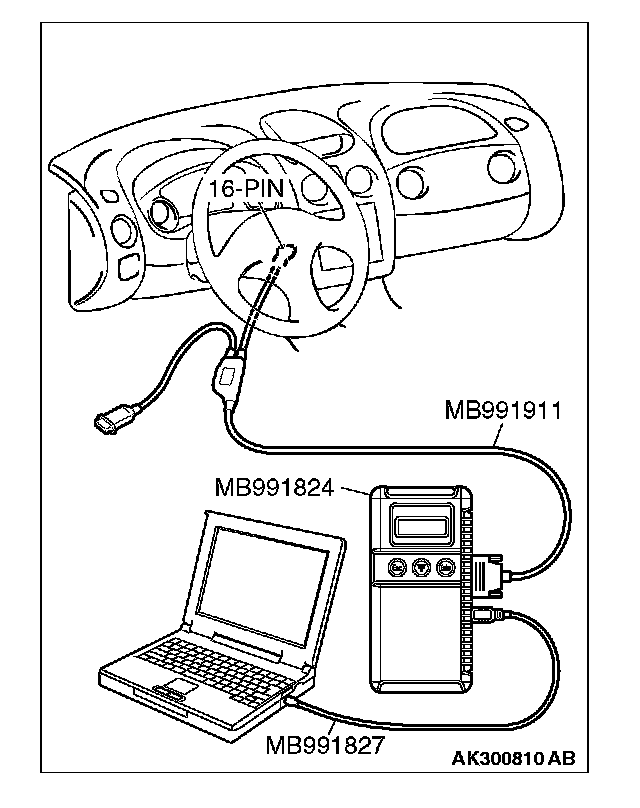 16-PIN

MB991911

MB991824

MB991827

AK300810 AB