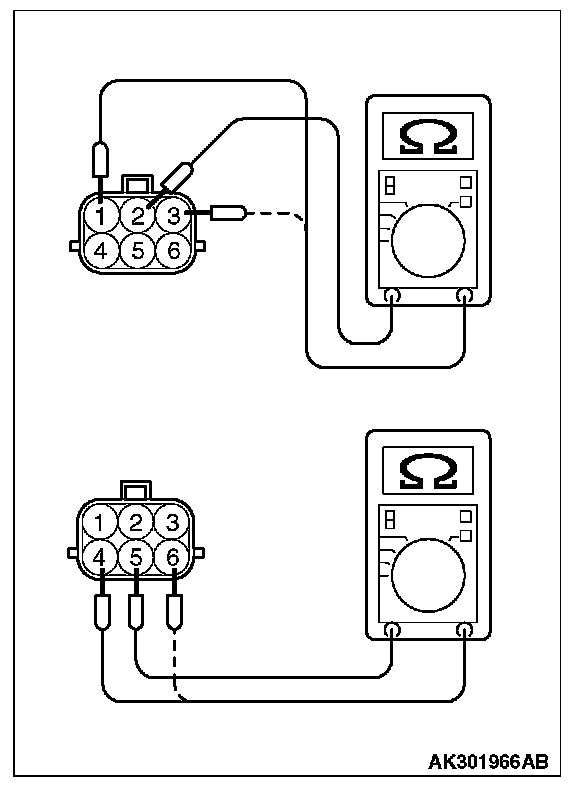 1 2 3
4 5 6
Ω

1 2 3
4 5 6
Ω

AK301966AB