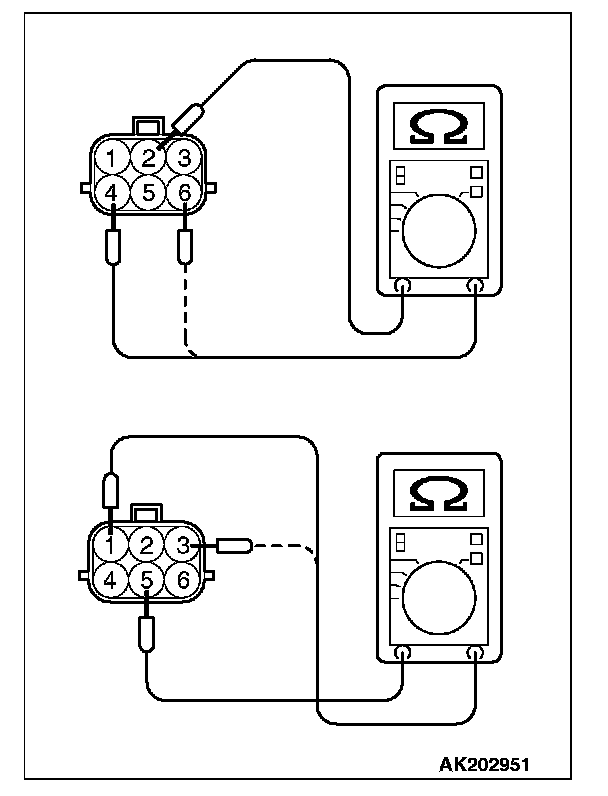 1 2 3
4 5 6

Ω

1 2 3
4 5 6

Ω

AK202951