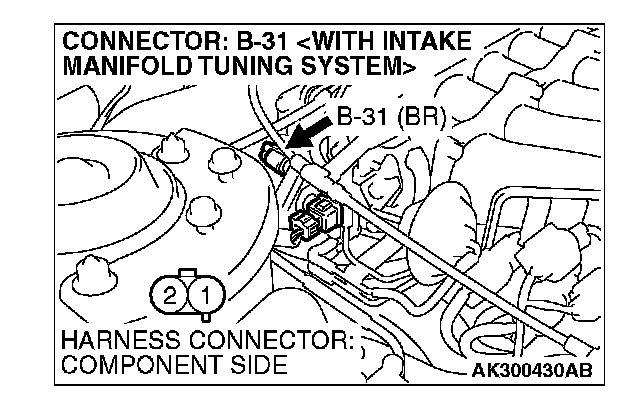 CONNECTOR: B-31 <WITH INTAKE MANIFOLD TUNING SYSTEM>

B-31 (BR)

2 1

HARNESS CONNECTOR: COMPONENT SIDE

AK300430AB