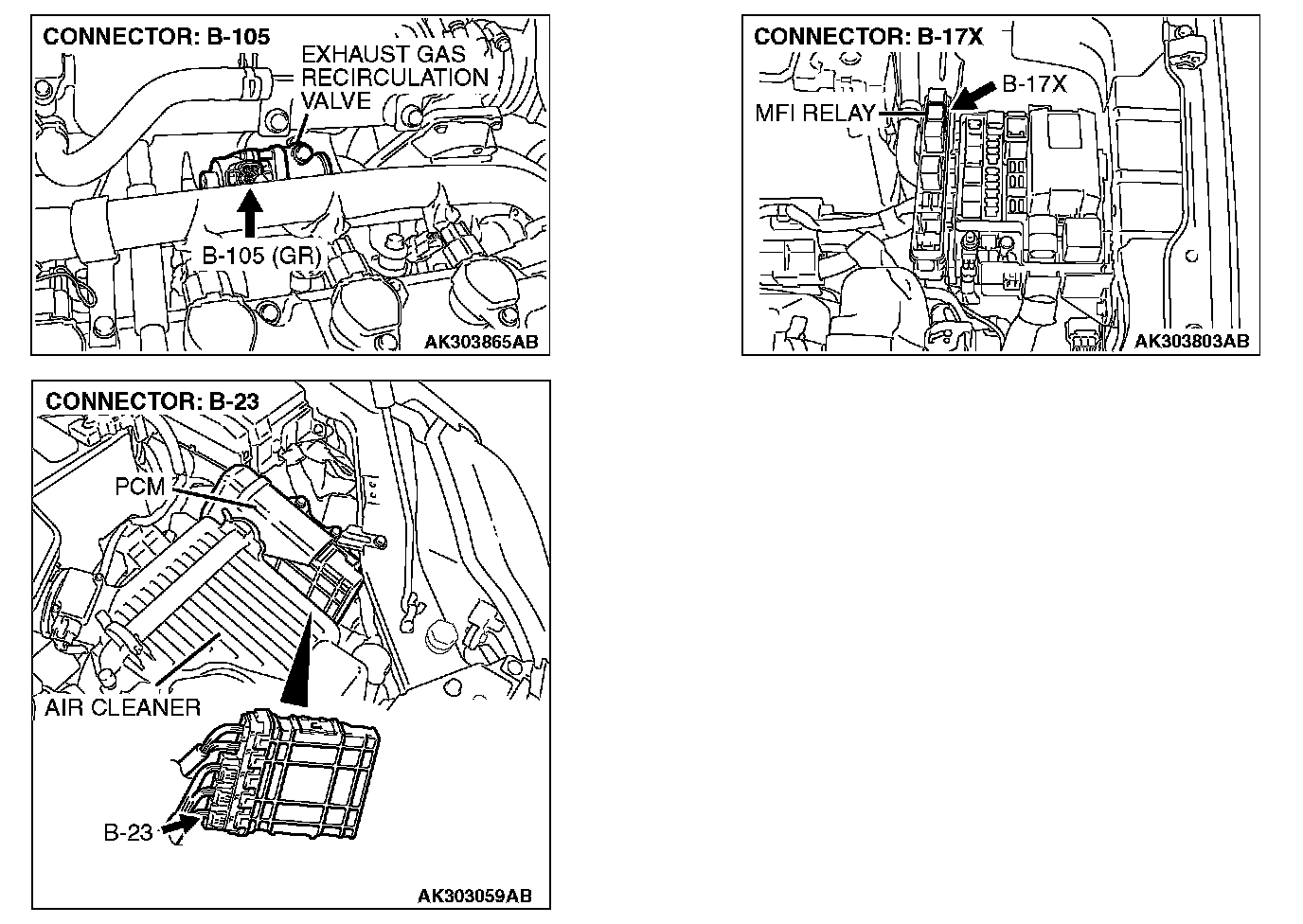 CONNECTOR: B-105

EXHAUST GAS RECIRCULATION VALVE

B-105 (GR)

AK303865AB

CONNECTOR: B-17X

B-17X

MFI RELAY

AK303803AB

CONNECTOR: B-23

PCM

AIR CLEANER

B-23

AK303059AB