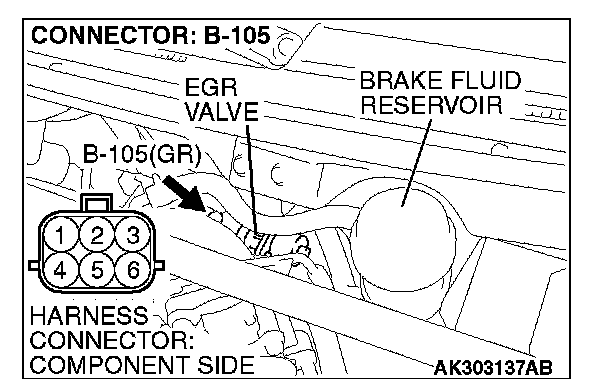 CONNECTOR: B-105

EGR VALVE

BRAKE FLUID RESERVOIR

B-105(GR)

1 2 3
4 5 6

HARNESS CONNECTOR: COMPONENT SIDE

AK303137AB