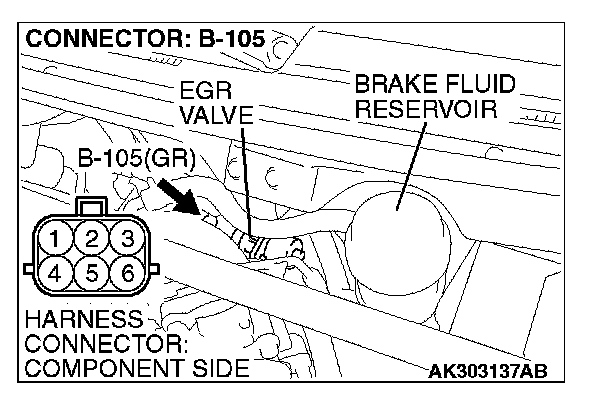 CONNECTOR: B-105

EGR VALVE

BRAKE FLUID RESERVOIR

B-105(GR)

1 2 3
4 5 6

HARNESS CONNECTOR: COMPONENT SIDE

AK303137AB