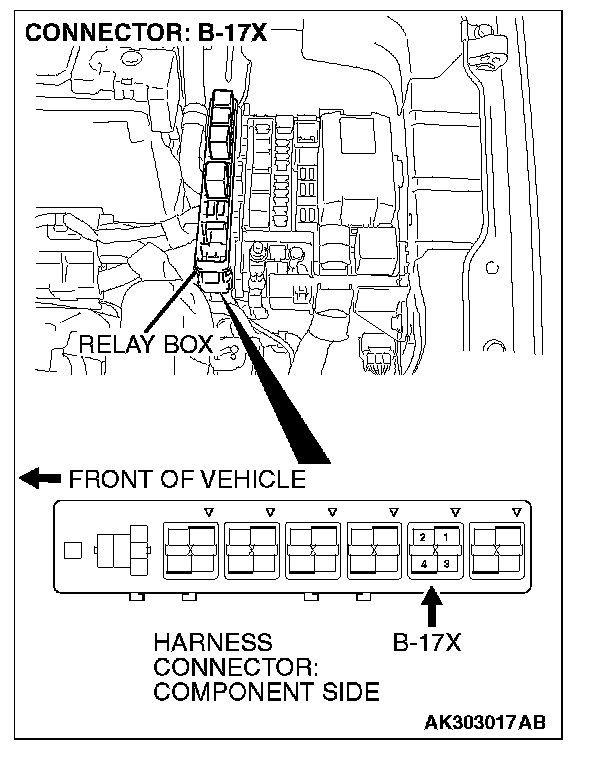 CONNECTOR: B-17X

RELAY BOX

FRONT OF VEHICLE

2 1
4 3

HARNESS CONNECTOR: COMPONENT SIDE

B-17X

AK303017AB