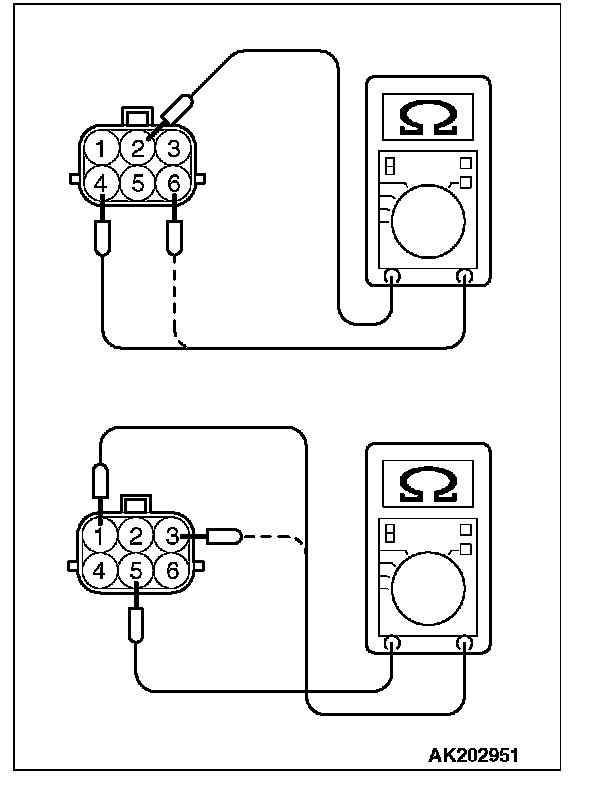 1 2 3
4 5 6
Ω

1 2 3
4 5 6
Ω

AK202951