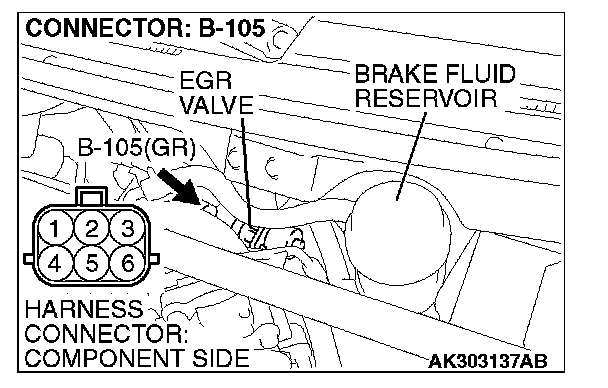 CONNECTOR: B-105

EGR VALVE

BRAKE FLUID RESERVOIR

B-105(GR)

1 2 3
4 5 6

HARNESS CONNECTOR: COMPONENT SIDE

AK303137AB