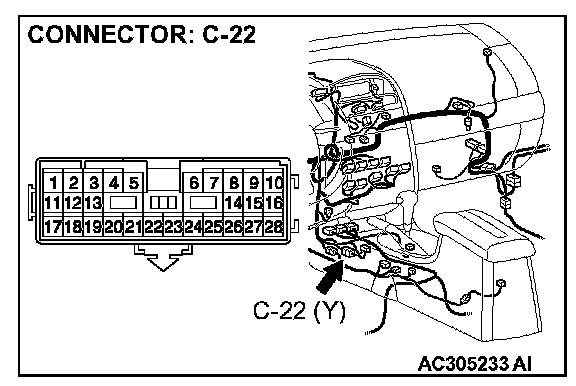 CONNECTOR: C-22

1 2 3 4 5 6 7 8 9 10
11 12 13 14 15 16
17 18 19 20 21 22 23 24 25 26 27 28

C-22 (Y)

AC305233 AI