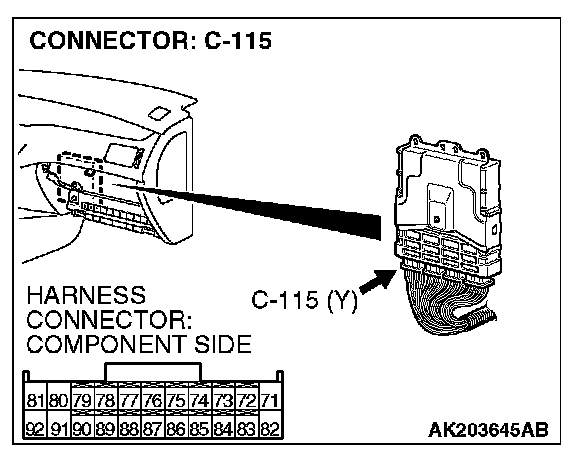 CONNECTOR: C-115

C-115 (Y)

HARNESS CONNECTOR: COMPONENT SIDE

| 81 | 80 | 79 | 78 | 77 | 76 | 75 | 74 | 73 | 72 | 71 |
|---|---|---|---|---|---|---|---|---|---|---|
| 92 | 91 | 90 | 89 | 88 | 87 | 86 | 85 | 84 | 83 | 82 |

AK203645AB