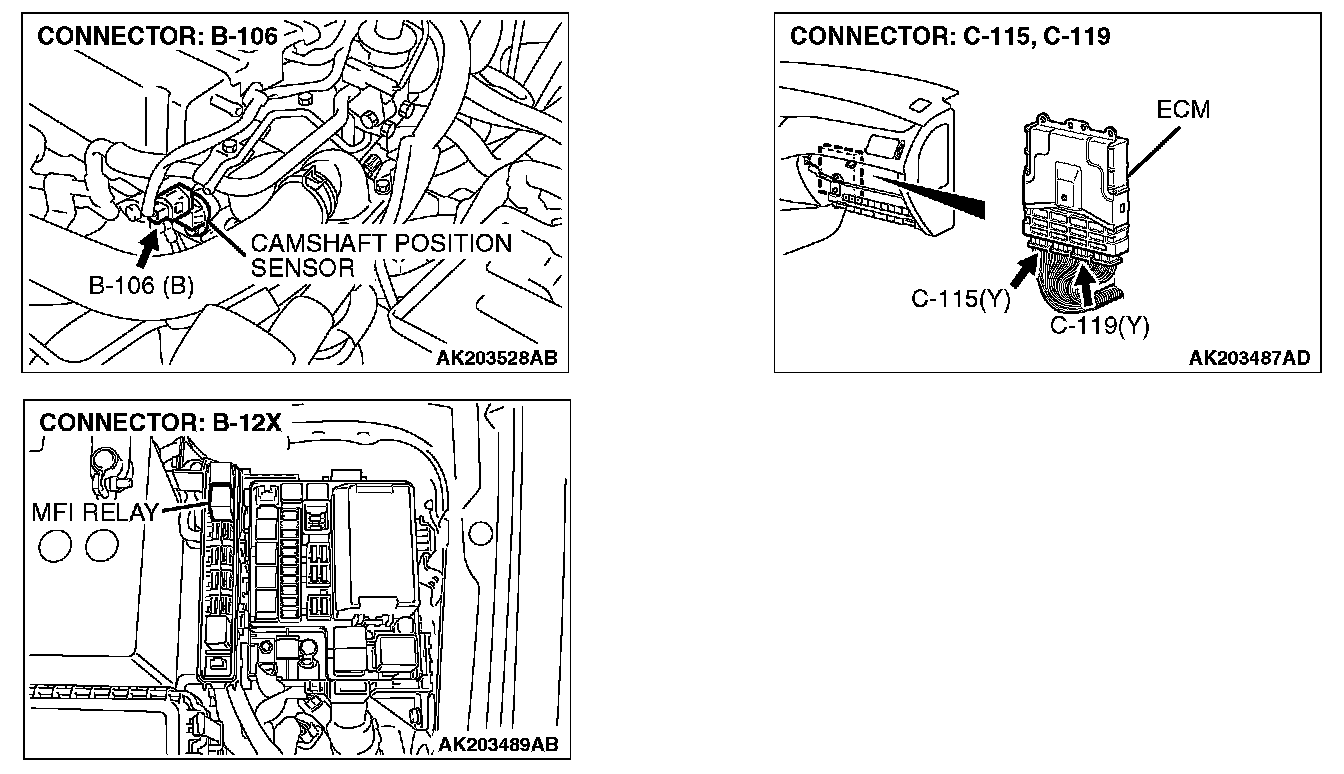 CONNECTOR: B-106

CAMSHAFT POSITION SENSOR

B-106 (B)

AK203528AB

CONNECTOR: C-115, C-119

ECM

C-115(Y)

C-119(Y)

AK203487AD

CONNECTOR: B-12X

MFI RELAY

AK203489AB