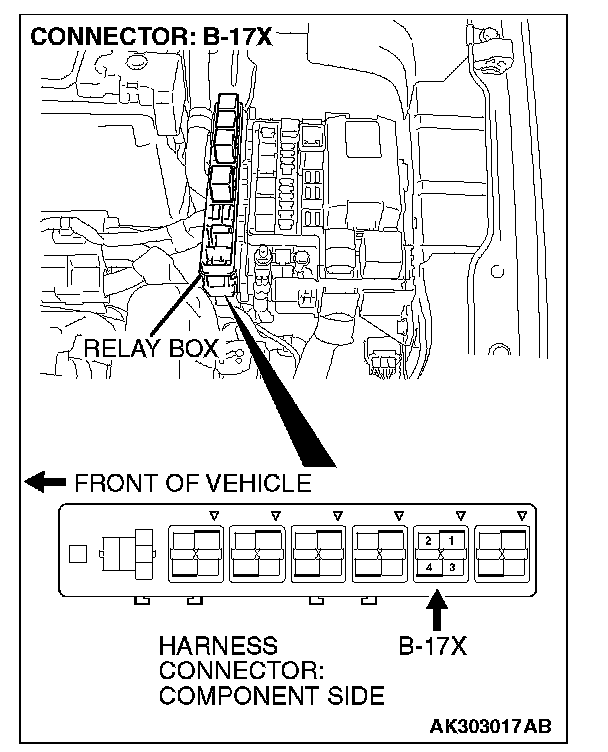 CONNECTOR: B-17X

RELAY BOX

FRONT OF VEHICLE

2 1
4 3

HARNESS CONNECTOR: COMPONENT SIDE

B-17X

AK303017AB