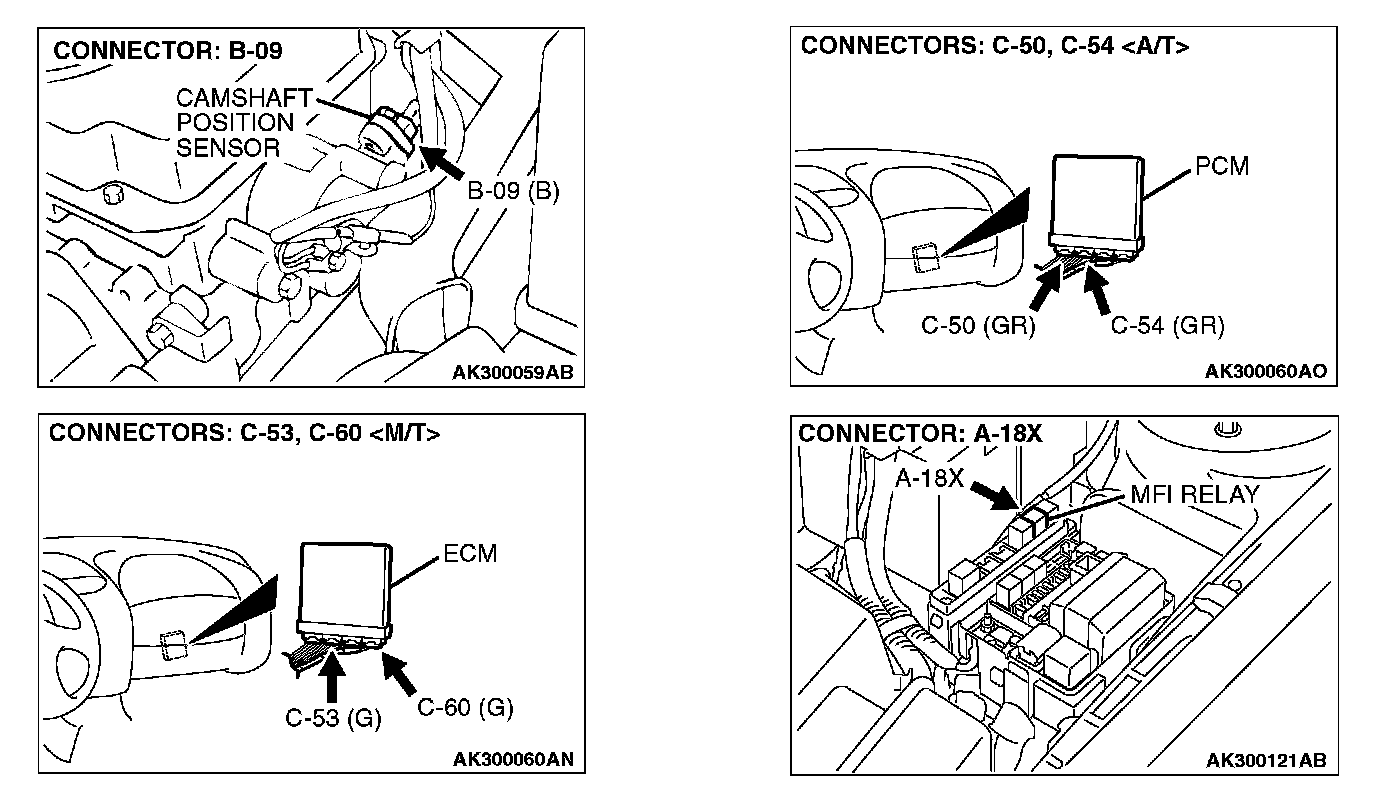 CONNECTOR: B-09

CAMSHAFT POSITION SENSOR

B-09 (B)

AK300059AB

CONNECTORS: C-50, C-54 <A/T>

PCM

C-50 (GR)

C-54 (GR)

AK300060AO

CONNECTORS: C-53, C-60 <M/T>

ECM

C-53 (G)

C-60 (G)

AK300060AN

CONNECTOR: A-18X

A-18X

MFI RELAY

AK300121AB