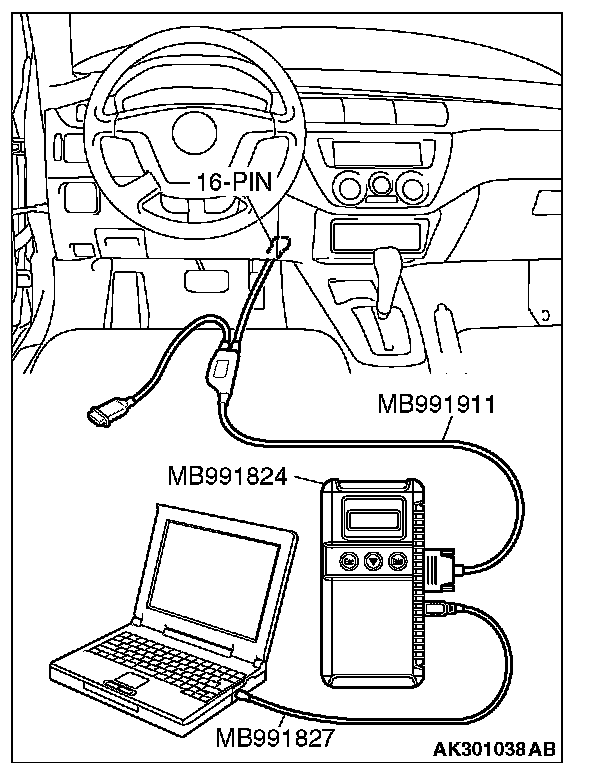 16-PIN

MB991911

MB991824

MB991827

AK301038 AB