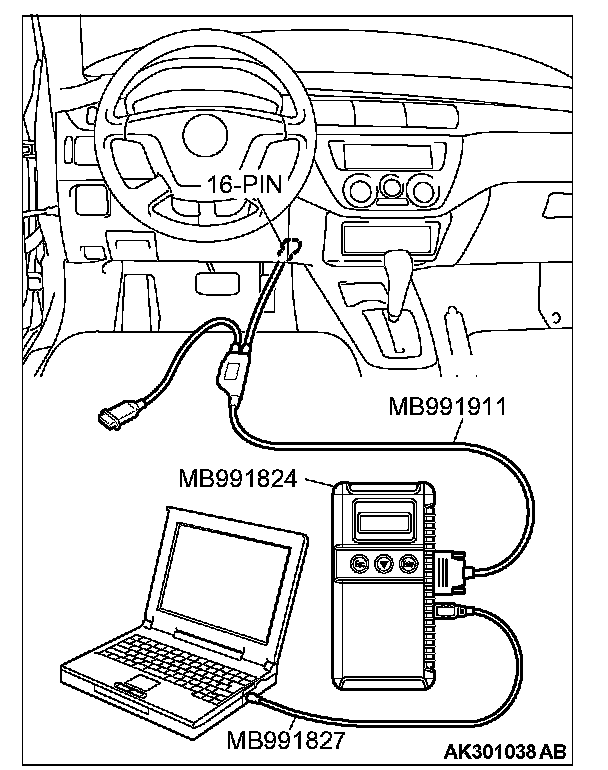 16-PIN

MB991911

MB991824

MB991827

AK301038 AB