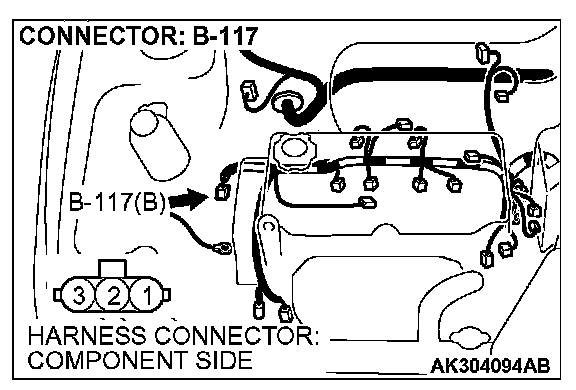 CONNECTOR: B-117

B-117(B)

3 2 1

HARNESS CONNECTOR:
COMPONENT SIDE

AK304094AB