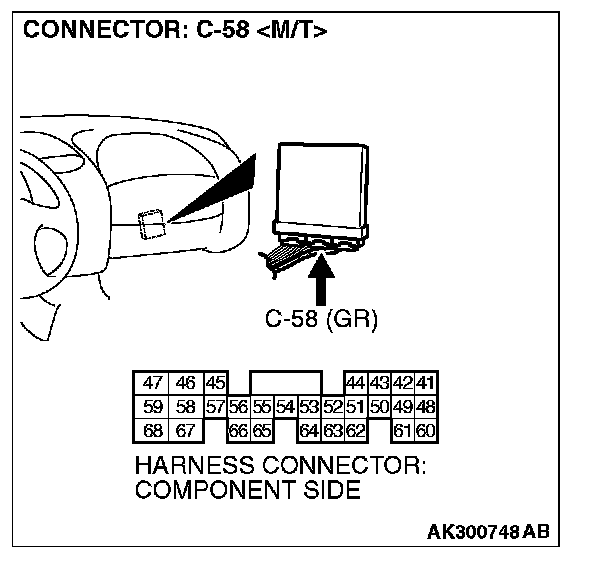 CONNECTOR: C-58 <M/T>

C-58 (GR)

47 46 45 44 43 42 41
59 58 57 56 55 54 53 52 51 50 49 48
68 67 66 65 64 63 62 61 60

HARNESS CONNECTOR: COMPONENT SIDE

AK300748 AB