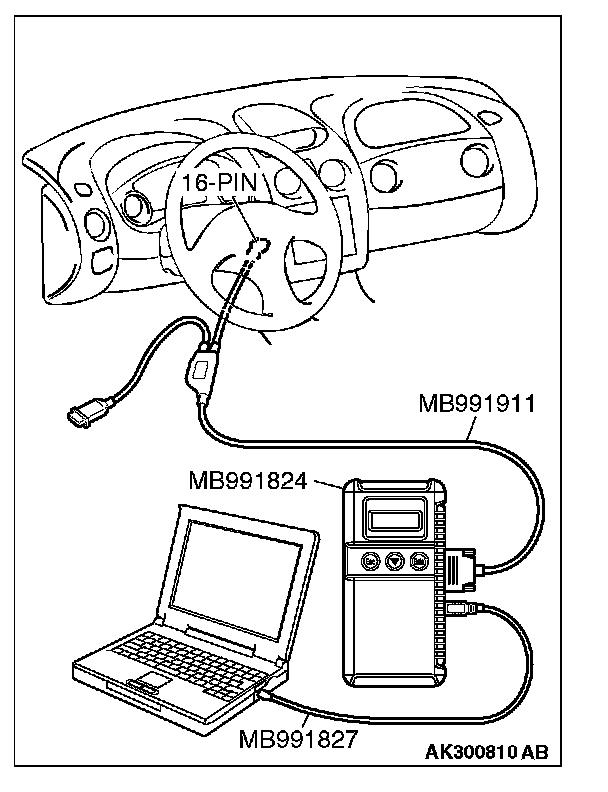 16-PIN

MB991911

MB991824

MB991827

AK300810 AB