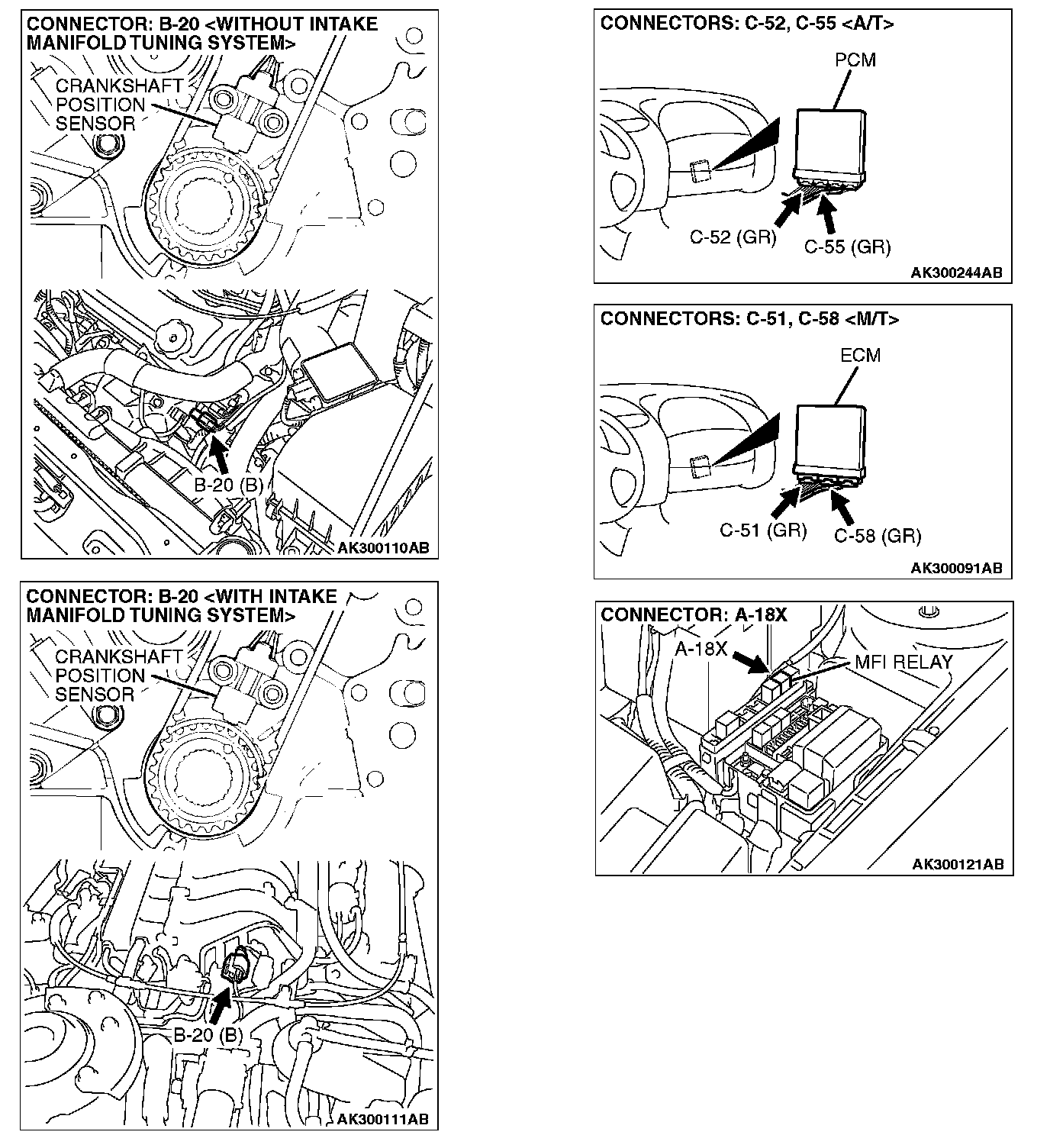 CONNECTOR: B-20 <WITHOUT INTAKE MANIFOLD TUNING SYSTEM>

CRANKSHAFT POSITION SENSOR

B-20 (B)

AK300110AB

CONNECTOR: B-20 <WITH INTAKE MANIFOLD TUNING SYSTEM>

CRANKSHAFT POSITION SENSOR

B-20 (B)

AK300111AB

CONNECTORS: C-52, C-55 <A/T>

PCM

C-52 (GR)

C-55 (GR)

AK300244AB

CONNECTORS: C-51, C-58 <M/T>

ECM

C-51 (GR)

C-58 (GR)

AK300091AB

CONNECTOR: A-18X

A-18X

MFI RELAY

AK300121AB