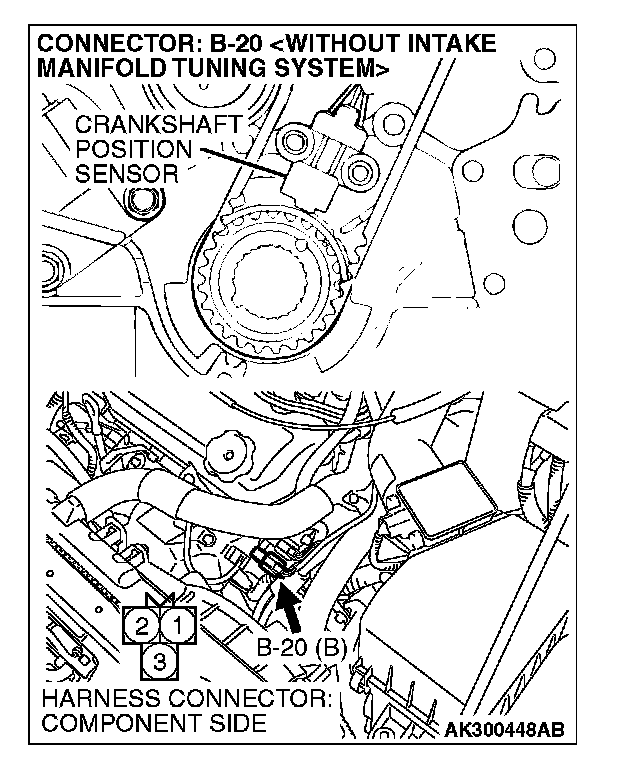 CONNECTOR: B-20 <WITHOUT INTAKE MANIFOLD TUNING SYSTEM>

CRANKSHAFT POSITION SENSOR

2 1
3

B-20 (B)

HARNESS CONNECTOR: COMPONENT SIDE

AK300448AB