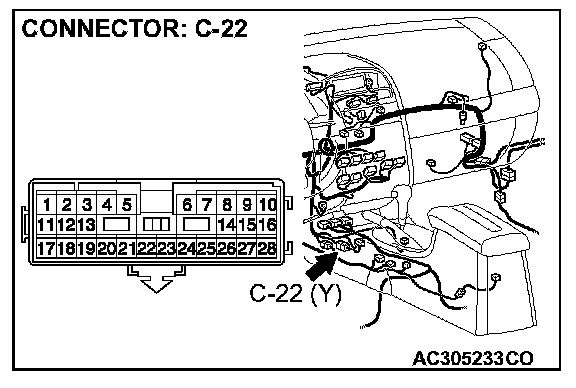 CONNECTOR: C-22

1 2 3 4 5 6 7 8 9 10
11 12 13 14 15 16
17 18 19 20 21 22 23 24 25 26 27 28

C-22 (Y)

AC305233CO