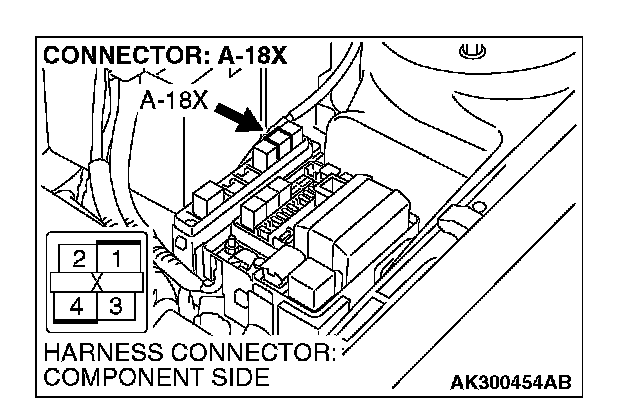 CONNECTOR: A-18X

A-18X

2 1
X
4 3

HARNESS CONNECTOR: COMPONENT SIDE

AK300454AB