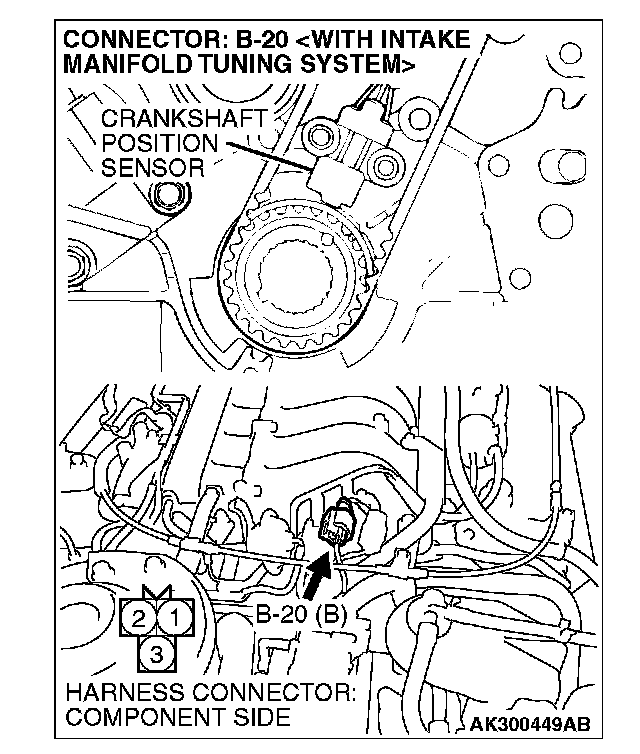 CONNECTOR: B-20 <WITH INTAKE MANIFOLD TUNING SYSTEM>

CRANKSHAFT POSITION SENSOR

2 1
3

B-20 (B)

HARNESS CONNECTOR: COMPONENT SIDE

AK300449AB